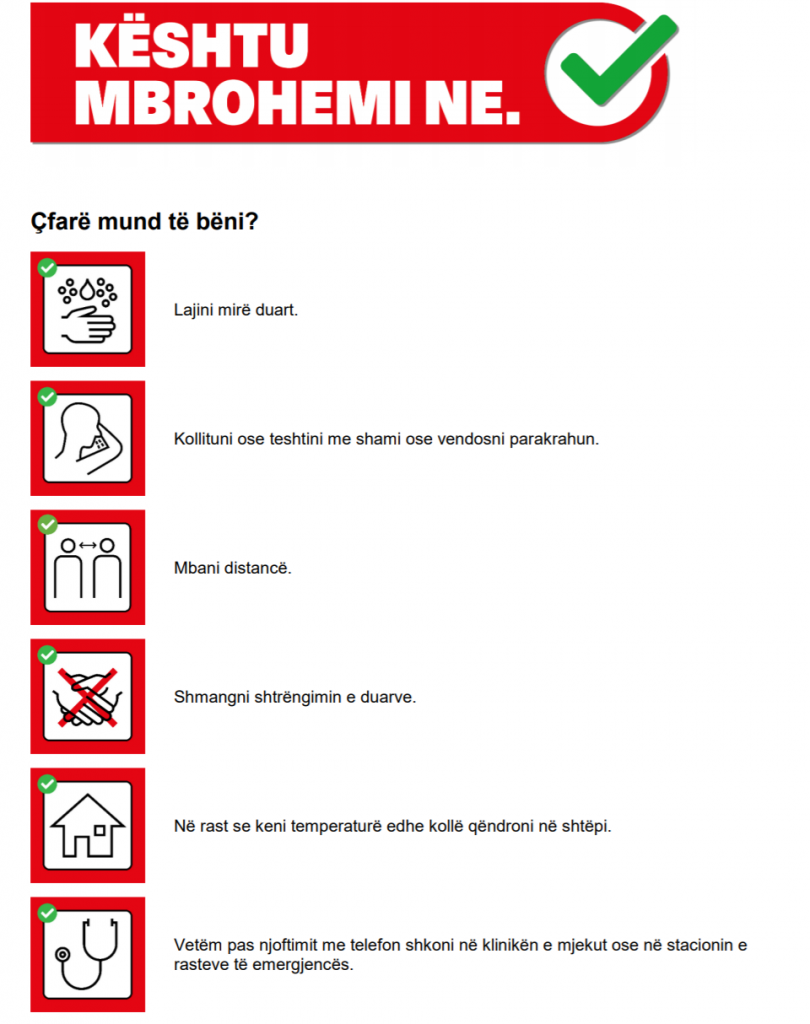 KËSHTU MBROHEMI NE.

Çfarë mund të bëni?

Lajini mirë duart.

Kollituni ose teshtini me shami ose vendosni parakrahun.

Mbani distancë.

Shmangni shtrëngimin e duarve.

Në rast se keni temperaturë edhe kollë qëndroni në shtëpi.

Vetëm pas njoftimit me telefon shkoni në klinikën e mjekut ose në stacionin e rasteve të emergjencës.