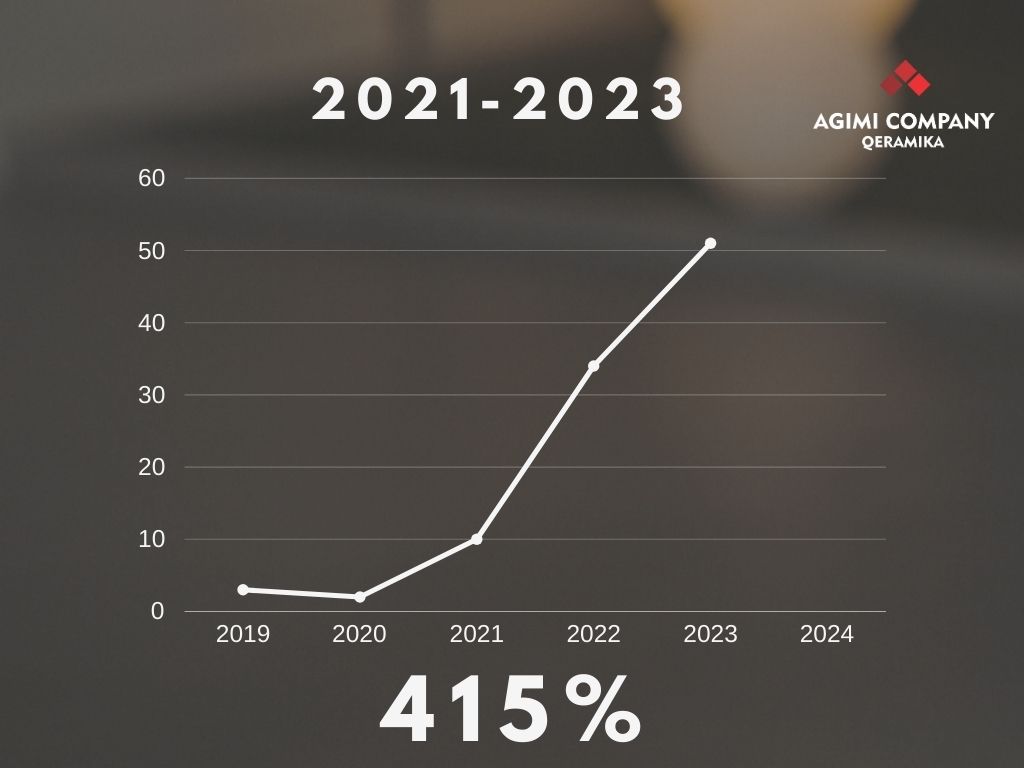 2021-2023

AGIMI COMPANY
QERAMIKA

60
50
40
30
20
10
0

2019 2020 2021 2022 2023 2024

415%